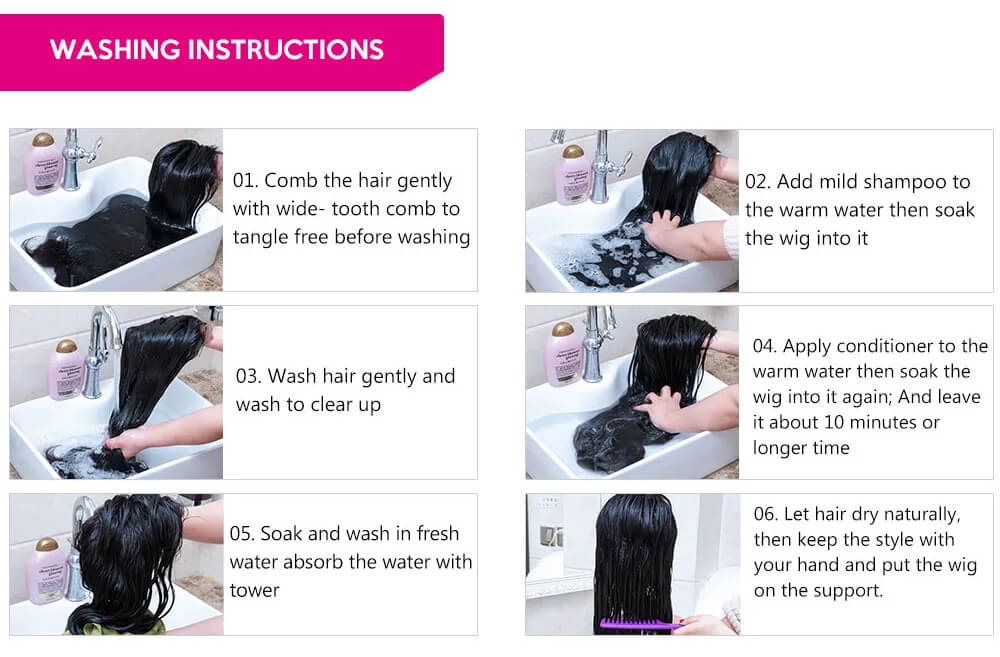 WASHING INSTRUCTIONS

01. Comb the hair gently with wide- tooth comb to tangle free before washing

02. Add mild shampoo to the warm water then soak the wig into it

03. Wash hair gently and wash to clear up

04. Apply conditioner to the warm water then soak the wig into it again; And leave it about 10 minutes or longer time

05. Soak and wash in fresh water absorb the water with tower

06. Let hair dry naturally, then keep the style with your hand and put the wig on the support.